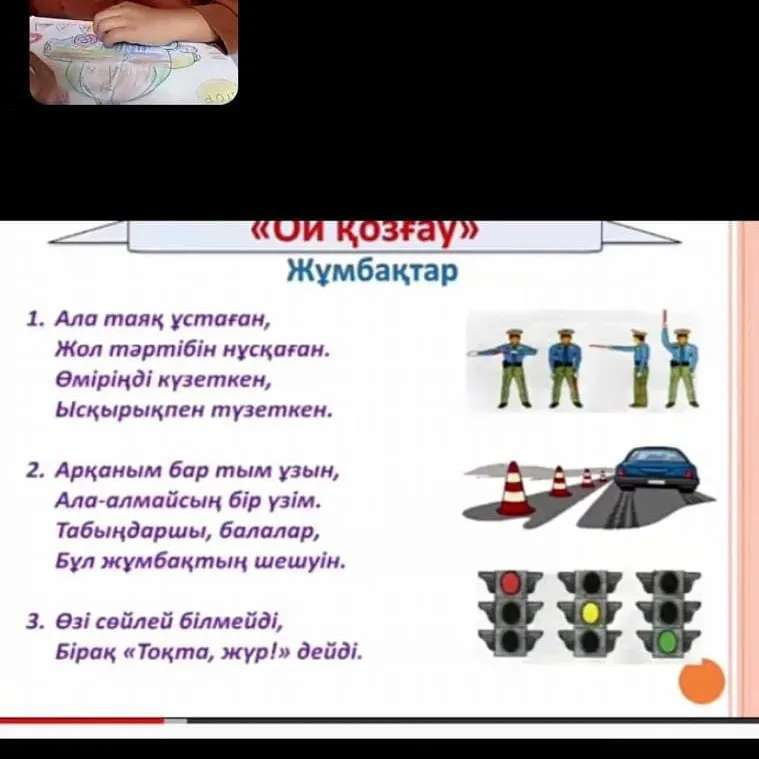 «Ой қозғау»
Жұмбақтар

1. Ала таяқ ұстаған,
Жол тәртібін нұсқаған.
Өміріңді күзеткен,
Ысқырықпен түзеткен.

2. Арқаным бар тым ұзын,
Ала-алмайсың бір үзім.
Табыңдаршы, балалар,
Бұл жұмбақтың шешуін.

3. Өзі сөйлей білмейді,
Бірақ «Тоқта, жүр!» дейді.